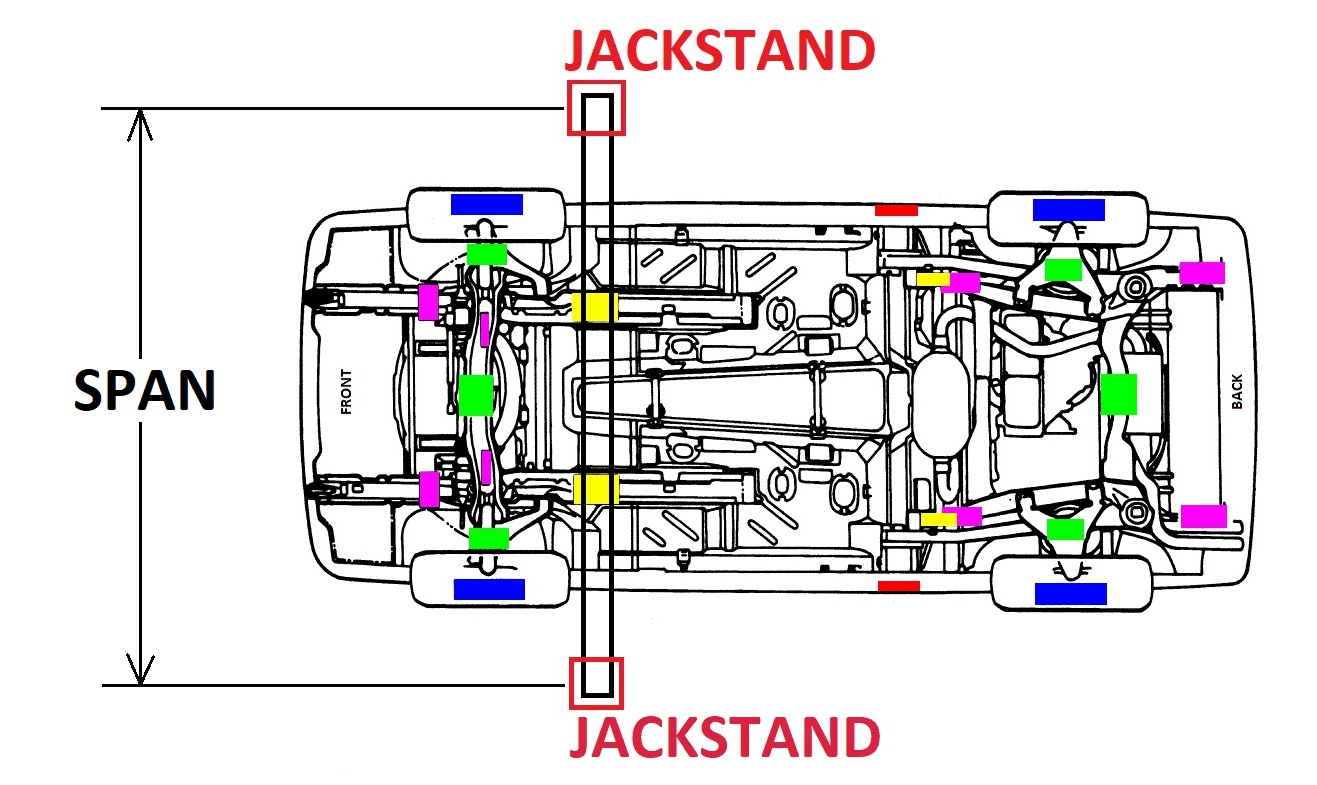 JACKSTAND

SPAN

FRONT

BACK

JACKSTAND