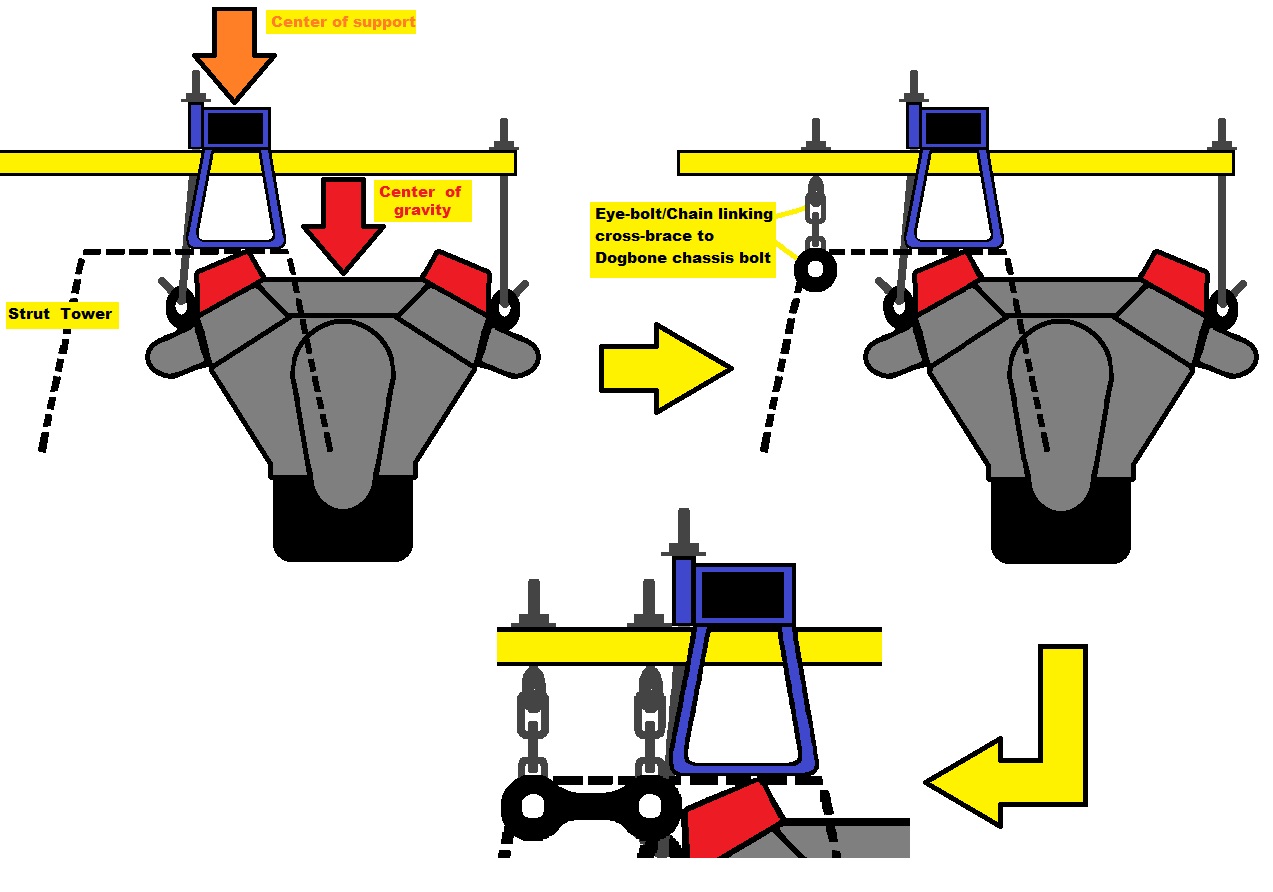 Center of support

Center of gravity

Strut Tower

Eye-bolt/Chain linking cross-brace to Dogbone chassis bolt