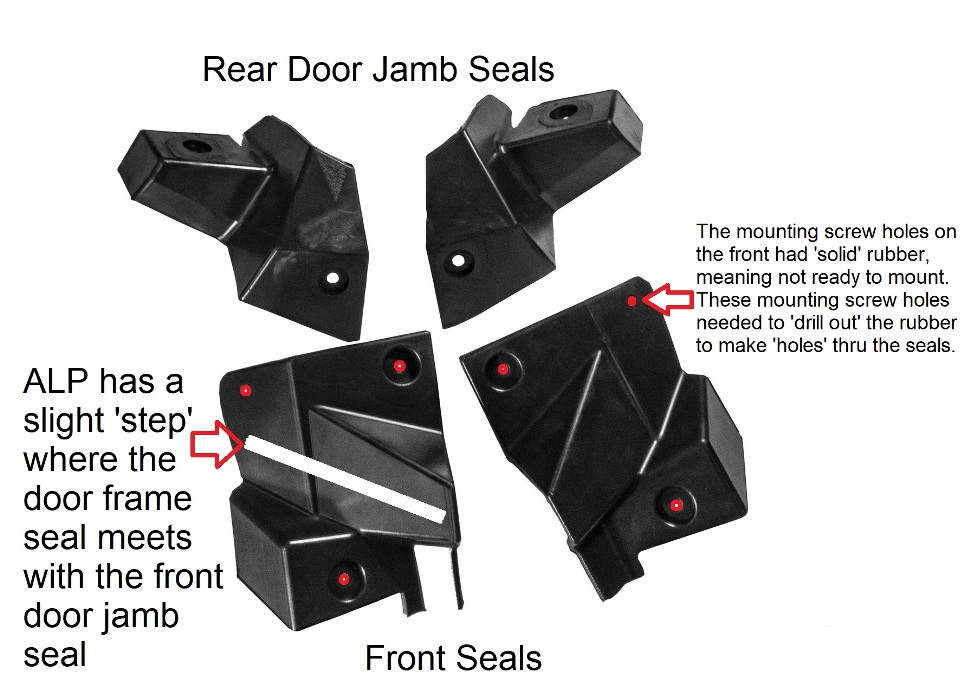 Rear Door Jamb Seals

The mounting screw holes on the front had 'solid' rubber, meaning not ready to mount. These mounting screw holes needed to 'drill out' the rubber to make 'holes' thru the seals.

ALP has a slight 'step' where the door frame seal meets with the front door jamb seal

Front Seals