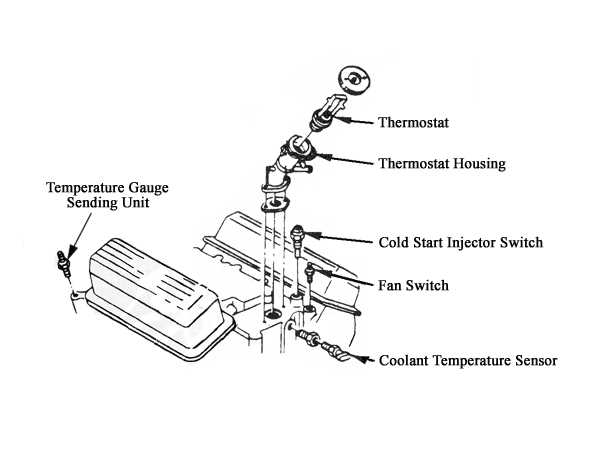 Thermostat

Thermostat Housing

Temperature Gauge Sending Unit

Cold Start Injector Switch

Fan Switch

Coolant Temperature Sensor