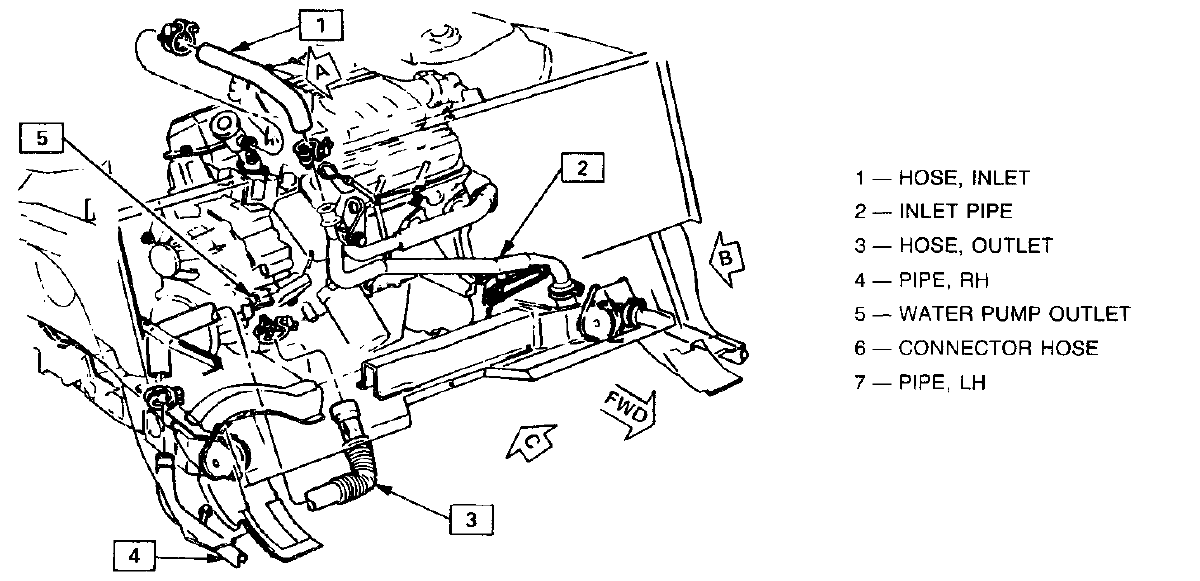 1

A

5

2

B

FWD

C

3

4

1 — HOSE, INLET
2 — INLET PIPE
3 — HOSE, OUTLET
4 — PIPE, RH
5 — WATER PUMP OUTLET
6 — CONNECTOR HOSE
7 — PIPE, LH