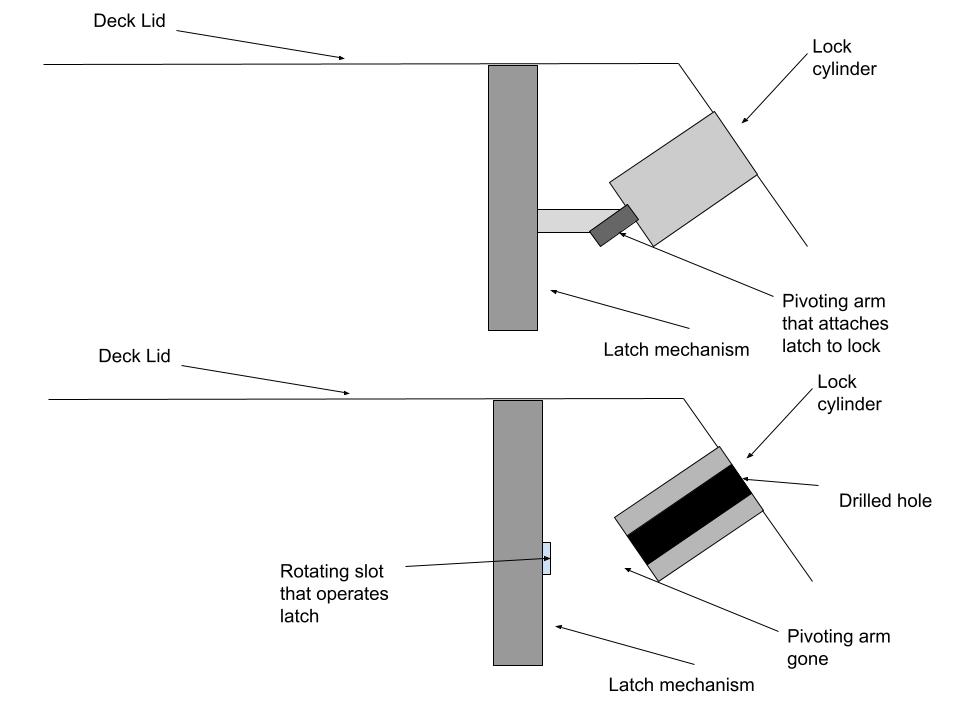 Deck Lid

Lock cylinder

Pivoting arm that attaches latch to lock

Latch mechanism

Deck Lid

Lock cylinder

Drilled hole

Rotating slot that operates latch

Pivoting arm gone

Latch mechanism