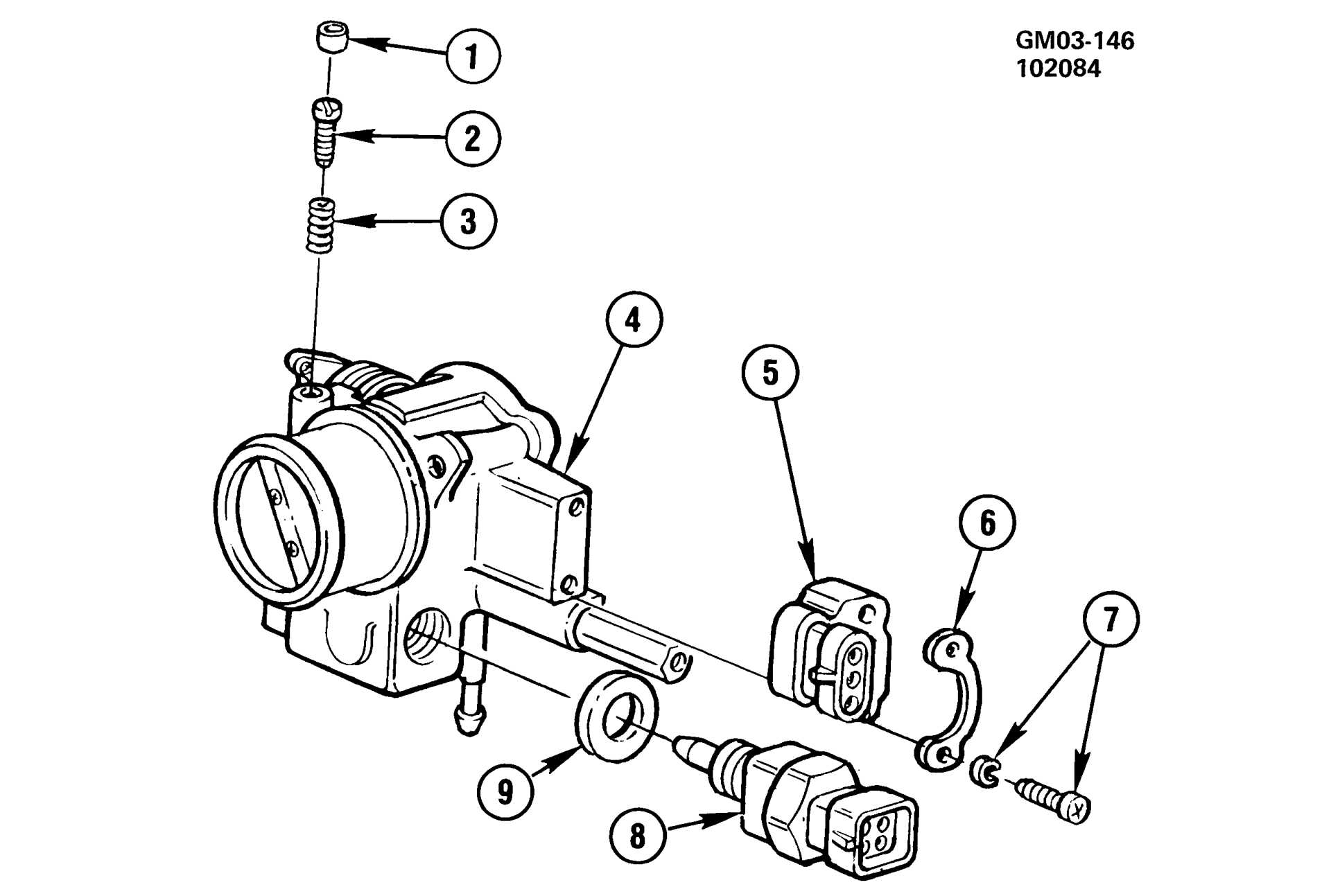 GM03-146
102084

1
2
3
4
5
6
7
9
8