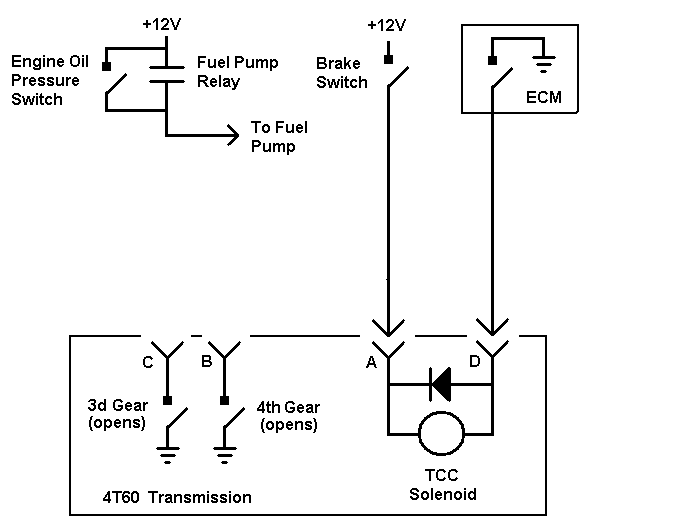 +12V

Engine Oil Pressure Switch

Fuel Pump Relay

To Fuel Pump

+12V

Brake Switch

ECM

C

B

A

D

3d Gear (opens)

4th Gear (opens)

TCC Solenoid

4T60 Transmission