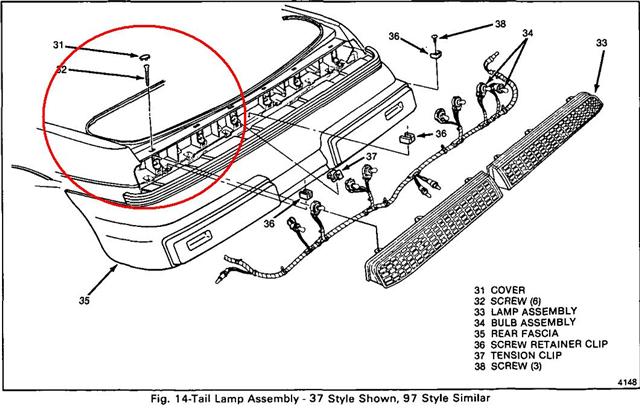 31
32
36
38
34
33
36
37
36
35

31 COVER
32 SCREW (6)
33 LAMP ASSEMBLY
34 BULB ASSEMBLY
35 REAR FASCIA
36 SCREW RETAINER CLIP
37 TENSION CLIP
38 SCREW (3)

4148

Fig. 14-Tail Lamp Assembly - 37 Style Shown, 97 Style Similar